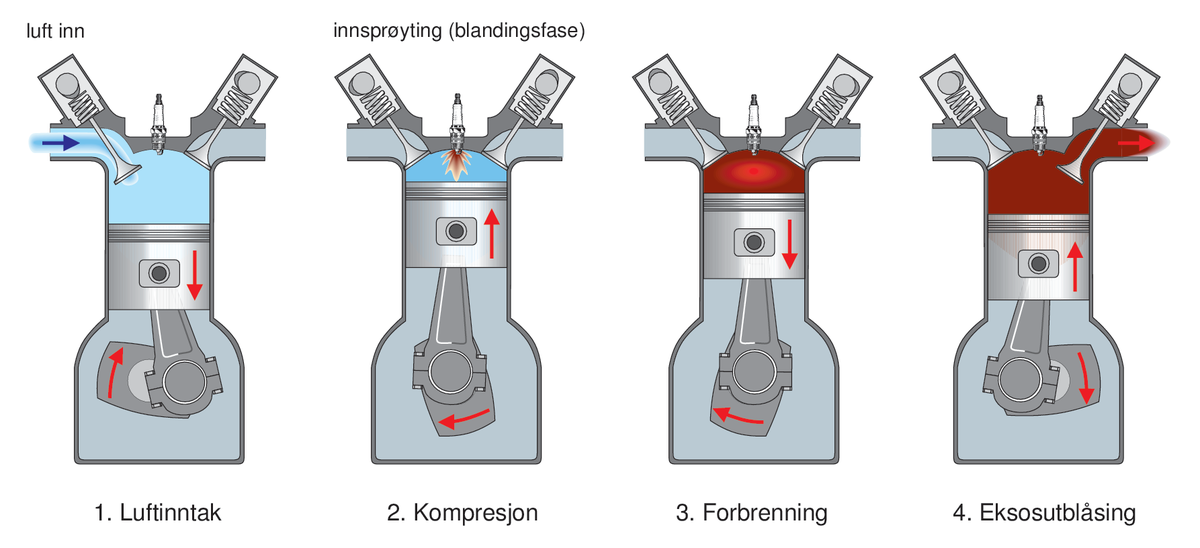 luft inn

innsprøyting (blandingsfase)

1. Luftinntak

2. Kompresjon

3. Forbrenning

4. Eksosutblåsing